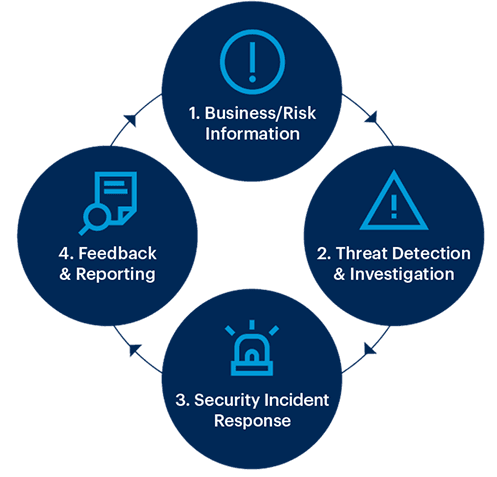 1. Business/Risk Information

2. Threat Detection & Investigation

3. Security Incident Response

4. Feedback & Reporting